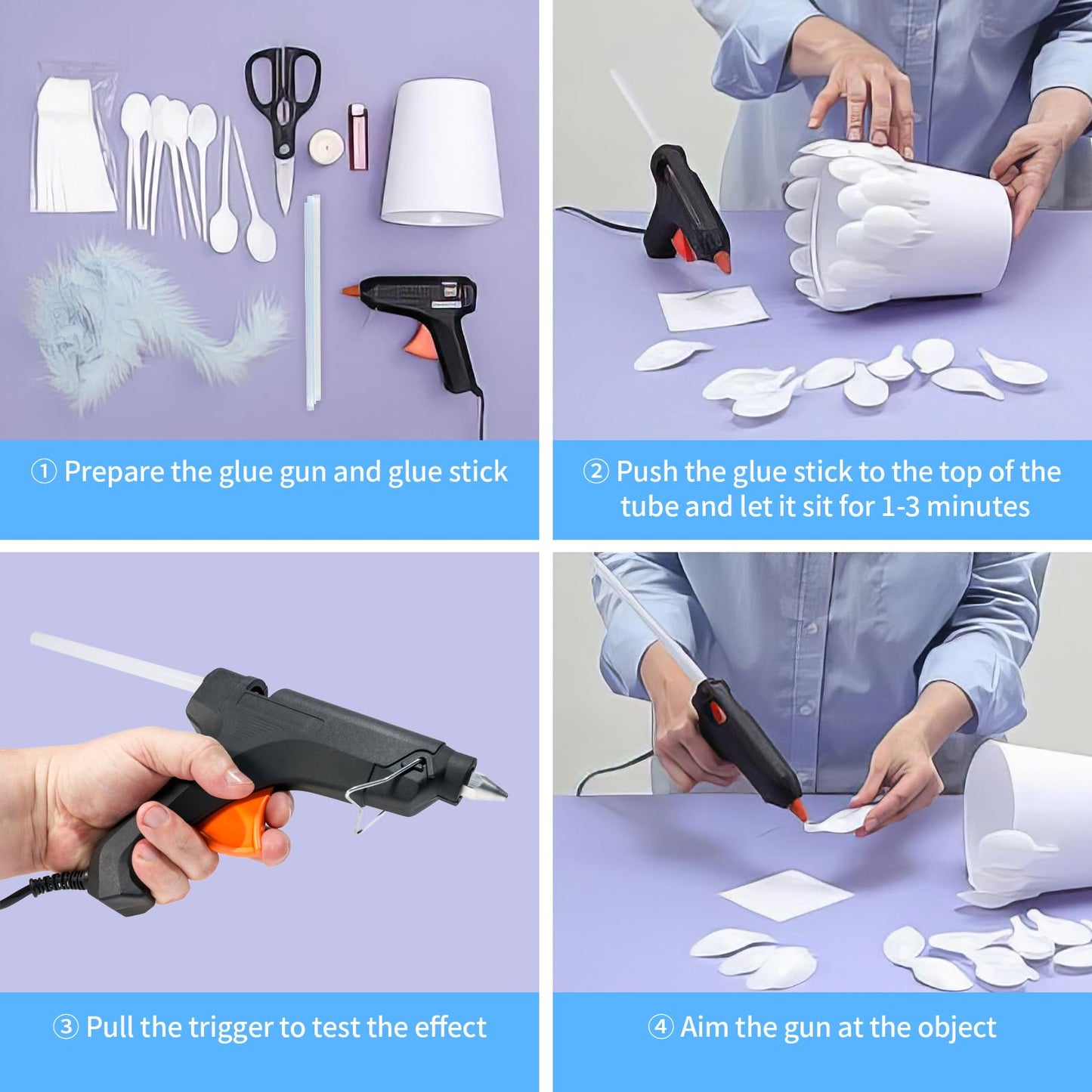 ① Prepare the glue gun and glue stick

② Push the glue stick to the top of the tube and let it sit for 1-3 minutes

③ Pull the trigger to test the effect

④ Aim the gun at the object