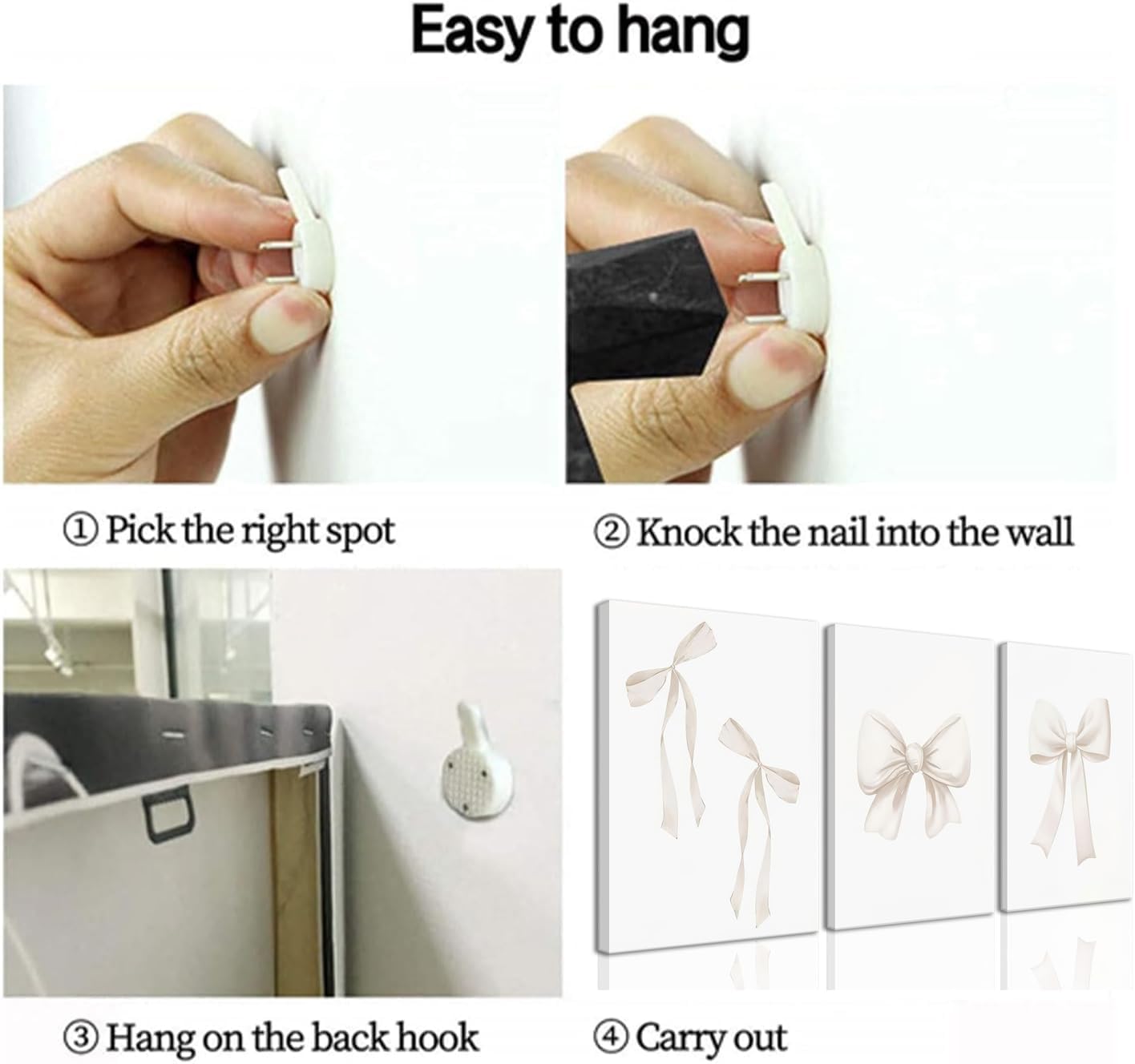 Easy to hang

① Pick the right spot

② Knock the nail into the wall

③ Hang on the back hook

④ Carry out